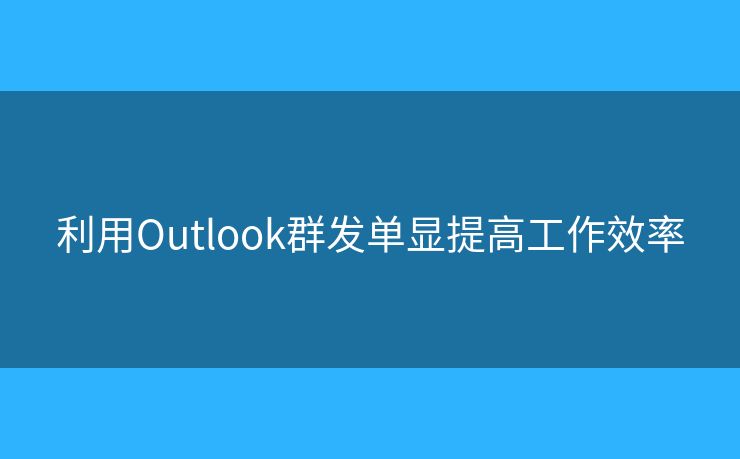 利用Outlook群发单显提高工作效率