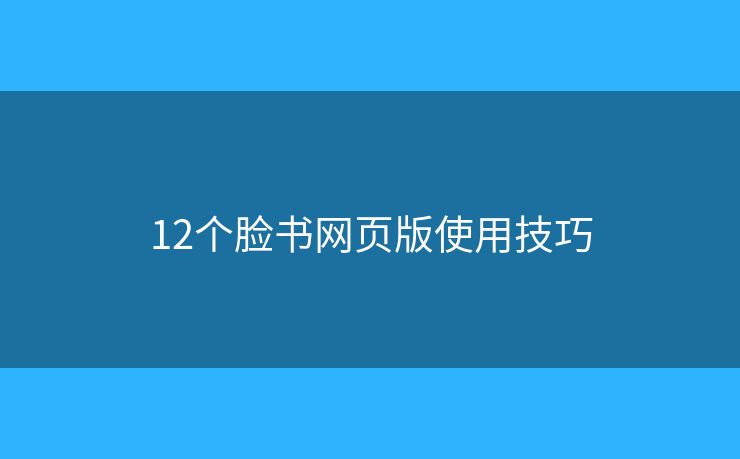 12个脸书网页版使用技巧